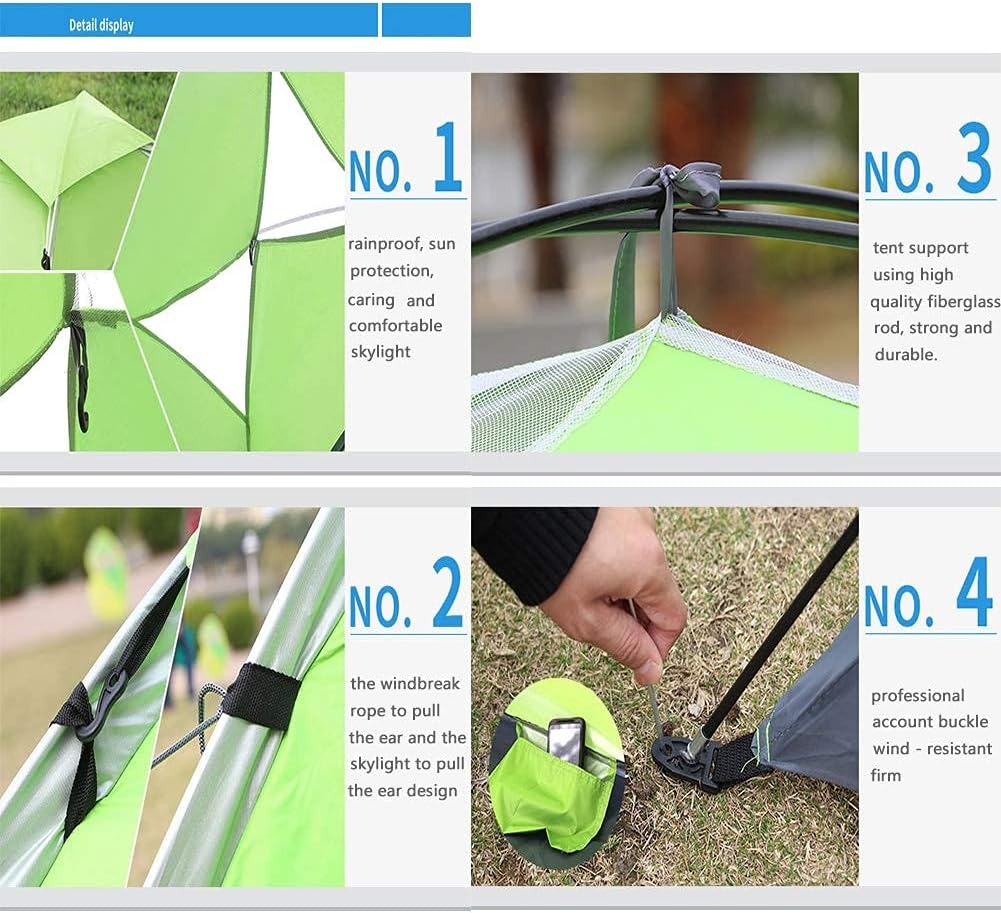 Detail display

NO. 1

rainproof, sun protection, caring and comfortable skylight

NO. 3

tent support using high quality fiberglass rod, strong and durable.

NO. 2

the windbreak rope to pull the ear and the skylight to pull the ear design

NO. 4

professional account buckle wind - resistant firm