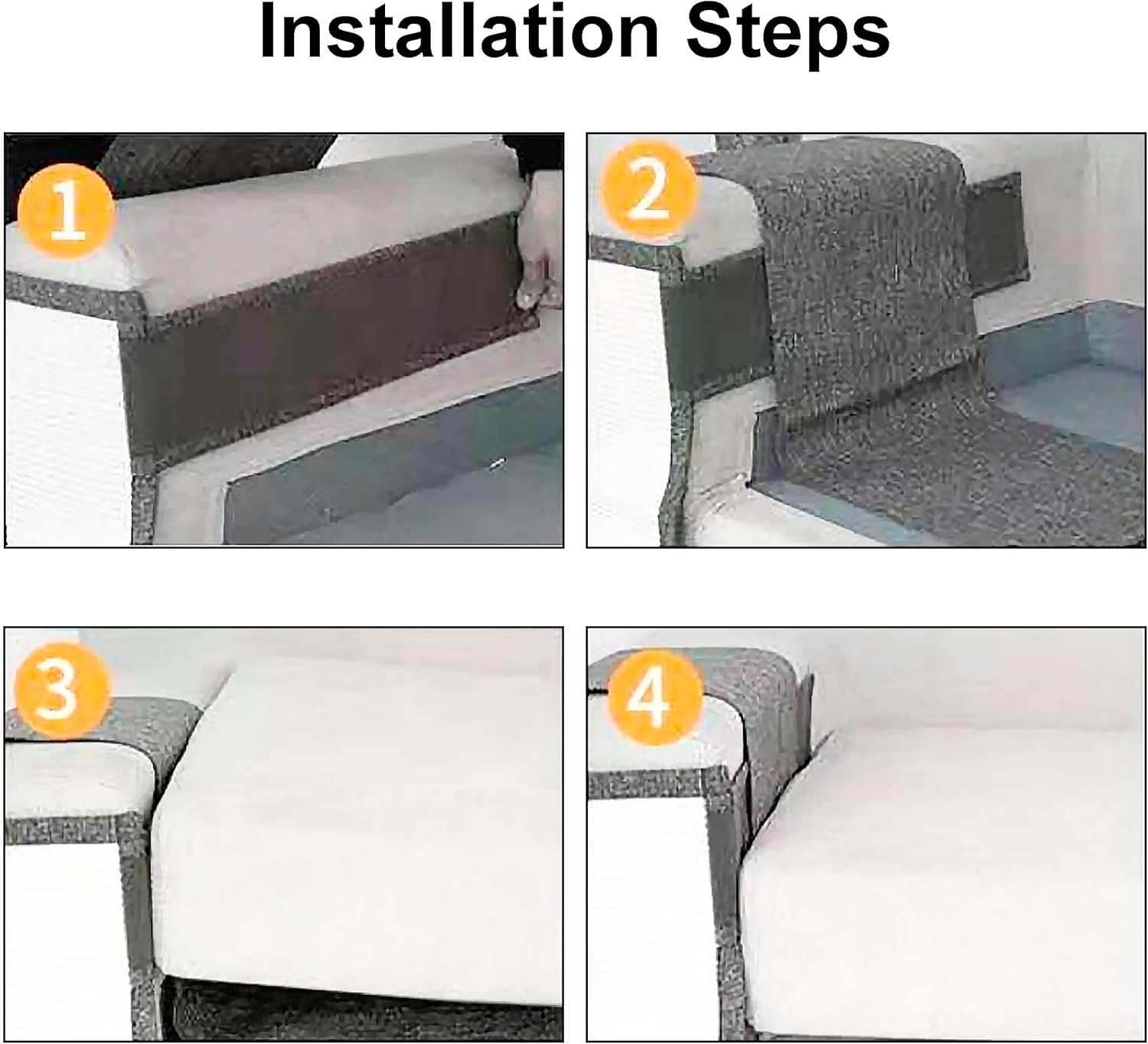 Installation Steps

1

2

3

4