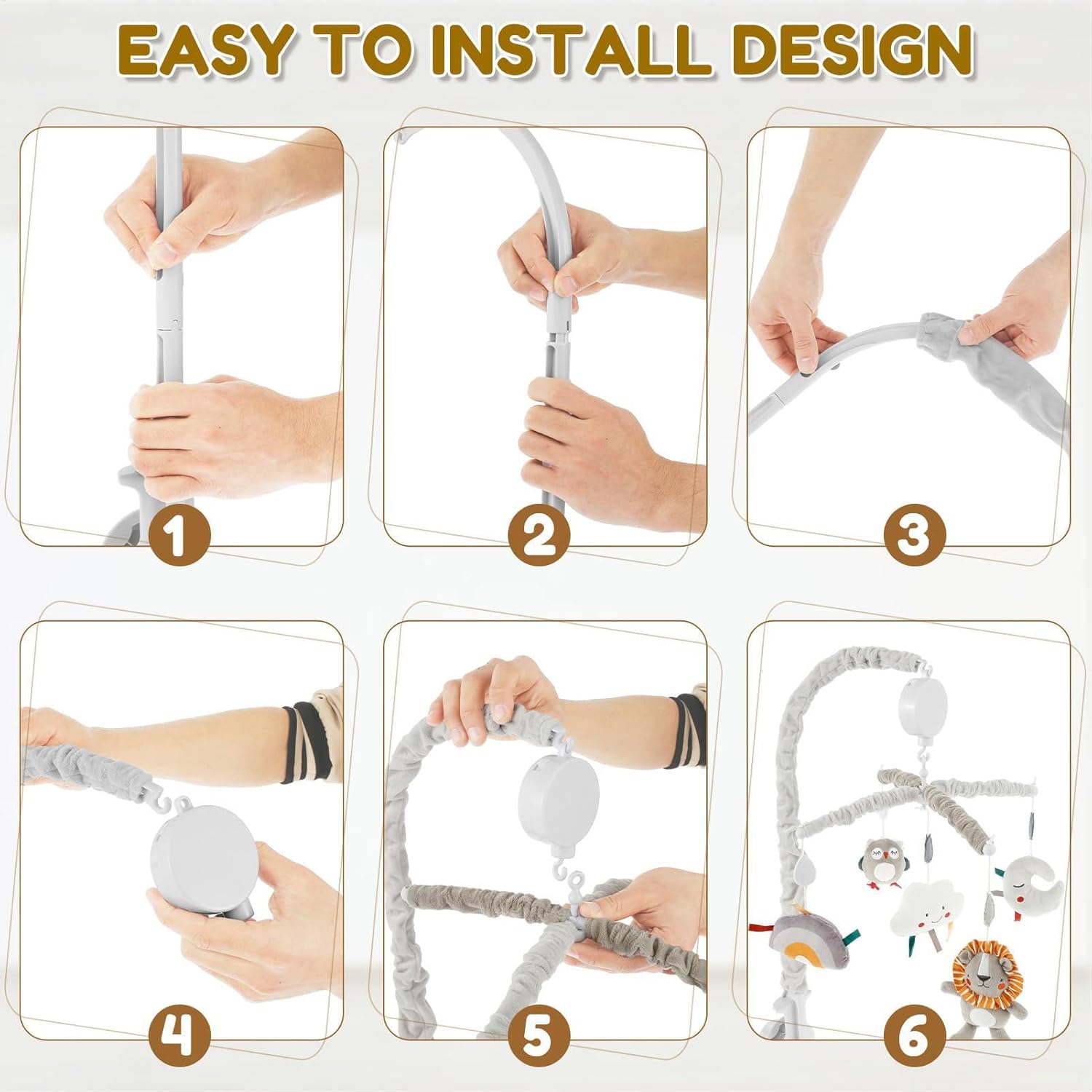 EASY TO INSTALL DESIGN

1

2

3

4

5

6