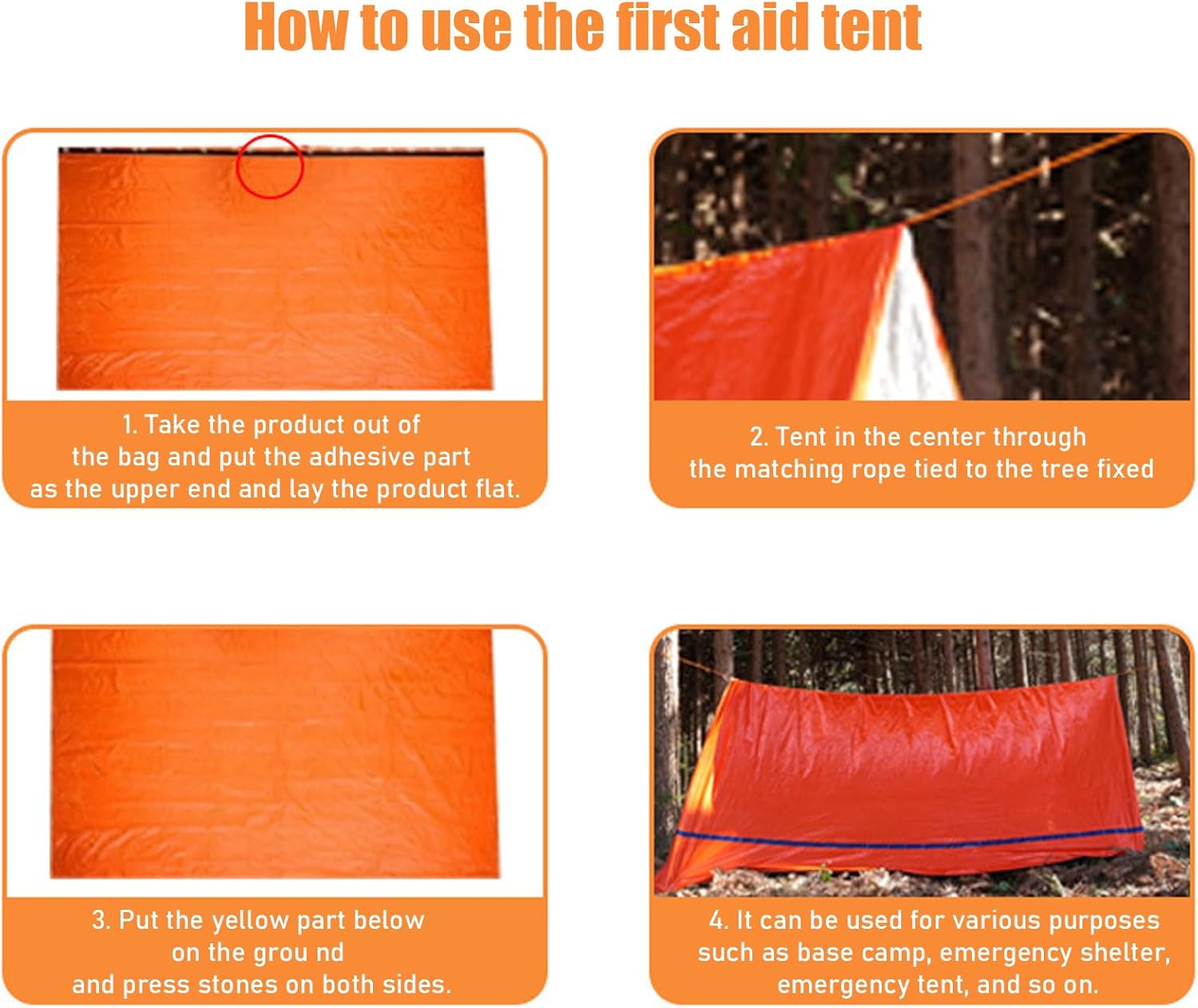 How to use the first aid tent

1. Take the product out of the bag and put the adhesive part as the upper end and lay the product flat.

2. Tent in the center through the matching rope tied to the tree fixed

3. Put the yellow part below on the grou nd and press stones on both sides.

4. It can be used for various purposes such as base camp, emergency shelter, emergency tent, and so on.